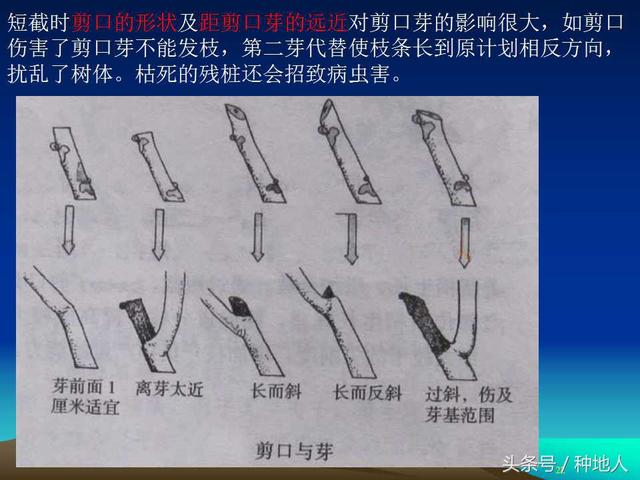 短截时剪口的形状及距剪口芽的远近对剪口芽的影响很大，如剪口伤害了剪口芽不能发枝，第二芽代替使枝条长到原计划相反方向，扰乱了树体。枯死的残桩还会招致病虫害。

芽前面1厘米适宜

离芽太近

长而斜

长而反斜

过斜，伤及芽基范围

剪口与芽

头条号 / 种地人